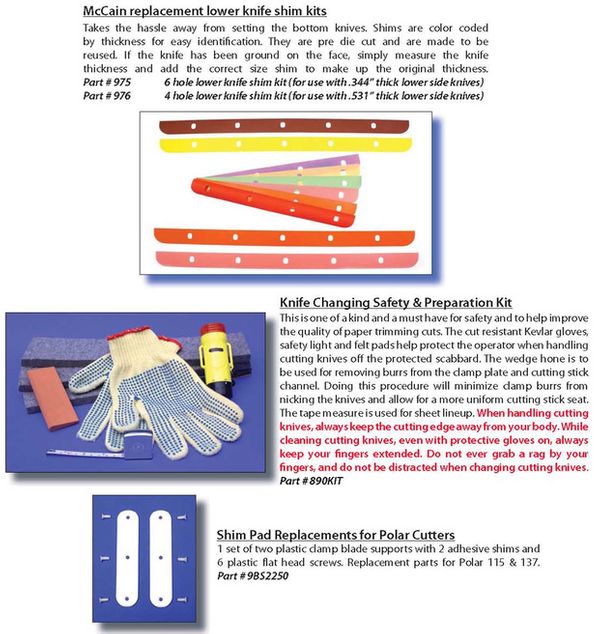 McCain replacement lower knife shim kits

Takes the hassle away from setting the bottom knives. Shims are color coded by thickness for easy identification. They are pre die cut and are made to be reused. If the knife has been ground on the face, simply measure the knife thickness and add the correct size shim to make up the original thickness.
Part # 975 6 hole lower knife shim kit (for use with .344" thick lower side knives)
Part # 976 4 hole lower knife shim kit (for use with .531" thick lower side knives)

Knife Changing Safety & Preparation Kit

This is one of a kind and a must have for safety and to help improve the quality of paper trimming cuts. The cut resistant Kevlar gloves, safety light and felt pads help protect the operator when handling cutting knives off the protected scabbard. The wedge hone is to be used for removing burrs from the clamp plate and cutting stick channel. Doing this procedure will minimize clamp burrs from nicking the knives and allow for a more uniform cutting stick seat. The tape measure is used for sheet lineup. When handling cutting knives, always keep the cutting edge away from your body. While cleaning cutting knives, even with protective gloves on, always keep your fingers extended. Do not ever grab a rag by your fingers, and do not be distracted when changing cutting knives.
Part # 890KIT

Shim Pad Replacements for Polar Cutters

1 set of two plastic clamp blade supports with 2 adhesive shims and 6 plastic flat head screws. Replacement parts for Polar 115 & 137.
Part # 9BS2250