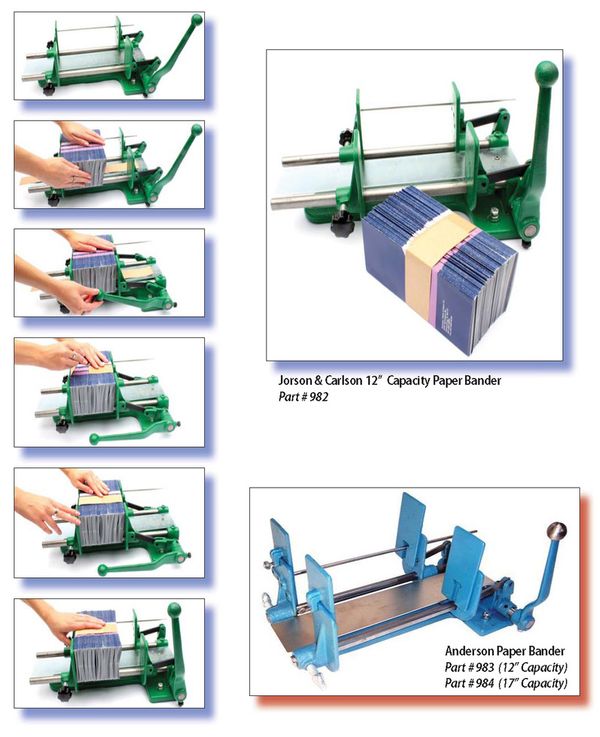 Jorson & Carlson 12" Capacity Paper Bander
Part # 982

Anderson Paper Bander
Part #983 (12" Capacity)
Part #984 (17" Capacity)