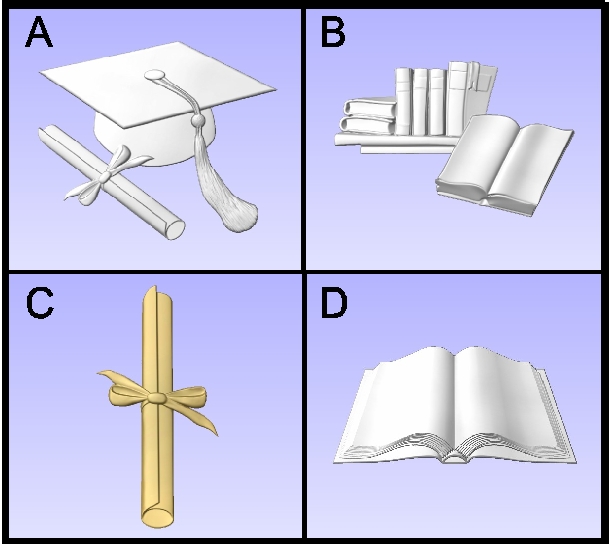 A

B

C

D